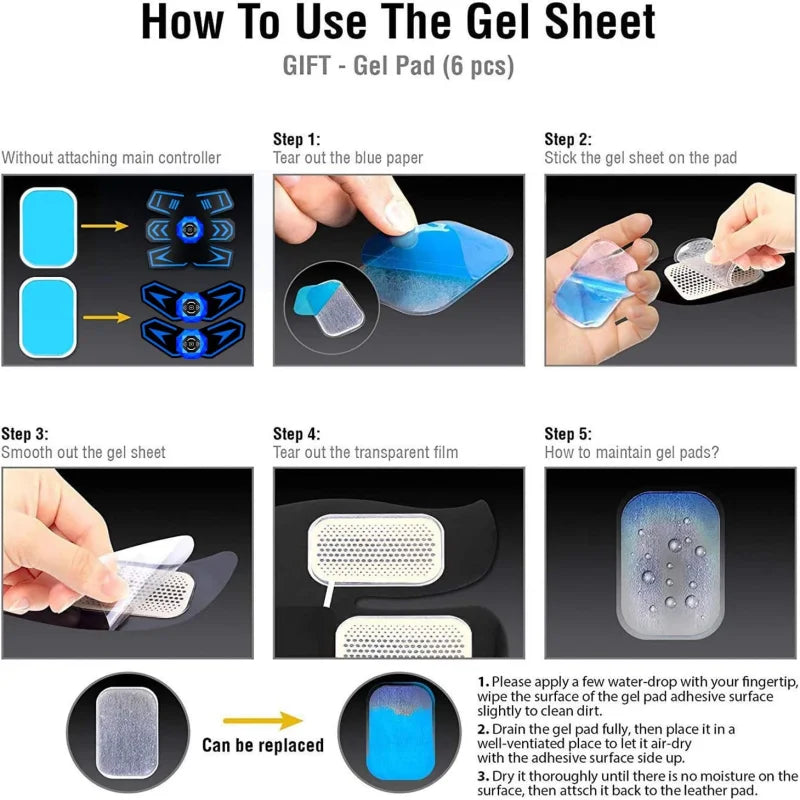 How To Use The Gel Sheet

GIFT - Gel Pad (6 pcs)

Without attaching main controller

Step 1:
Tear out the blue paper

Step 2:
Stick the gel sheet on the pad

Step 3:
Smooth out the gel sheet

Step 4:
Tear out the transparent film

Step 5:
How to maintain gel pads?

Can be replaced

1. Please apply a few water-drop with your fingertip, wipe the surface of the gel pad adhesive surface slightly to clean dirt.
2. Drain the gel pad fully, then place it in a well-ventiated place to let it air-dry with the adhesive surface side up.
3. Dry it thoroughly until there is no moisture on the surface, then attsch it back to the leather pad.